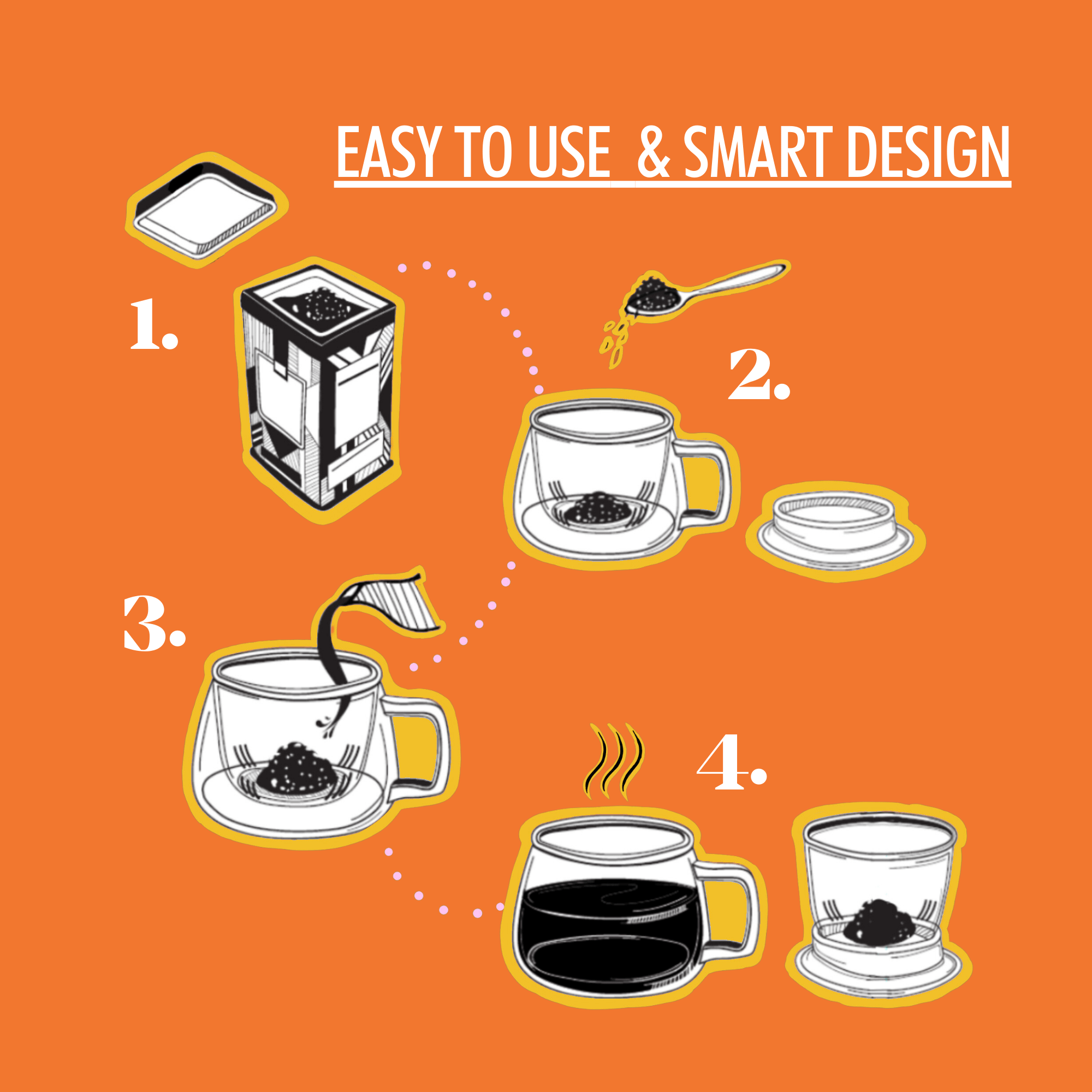 EASY TO USE & SMART DESIGN

1.

2.

3.

4.