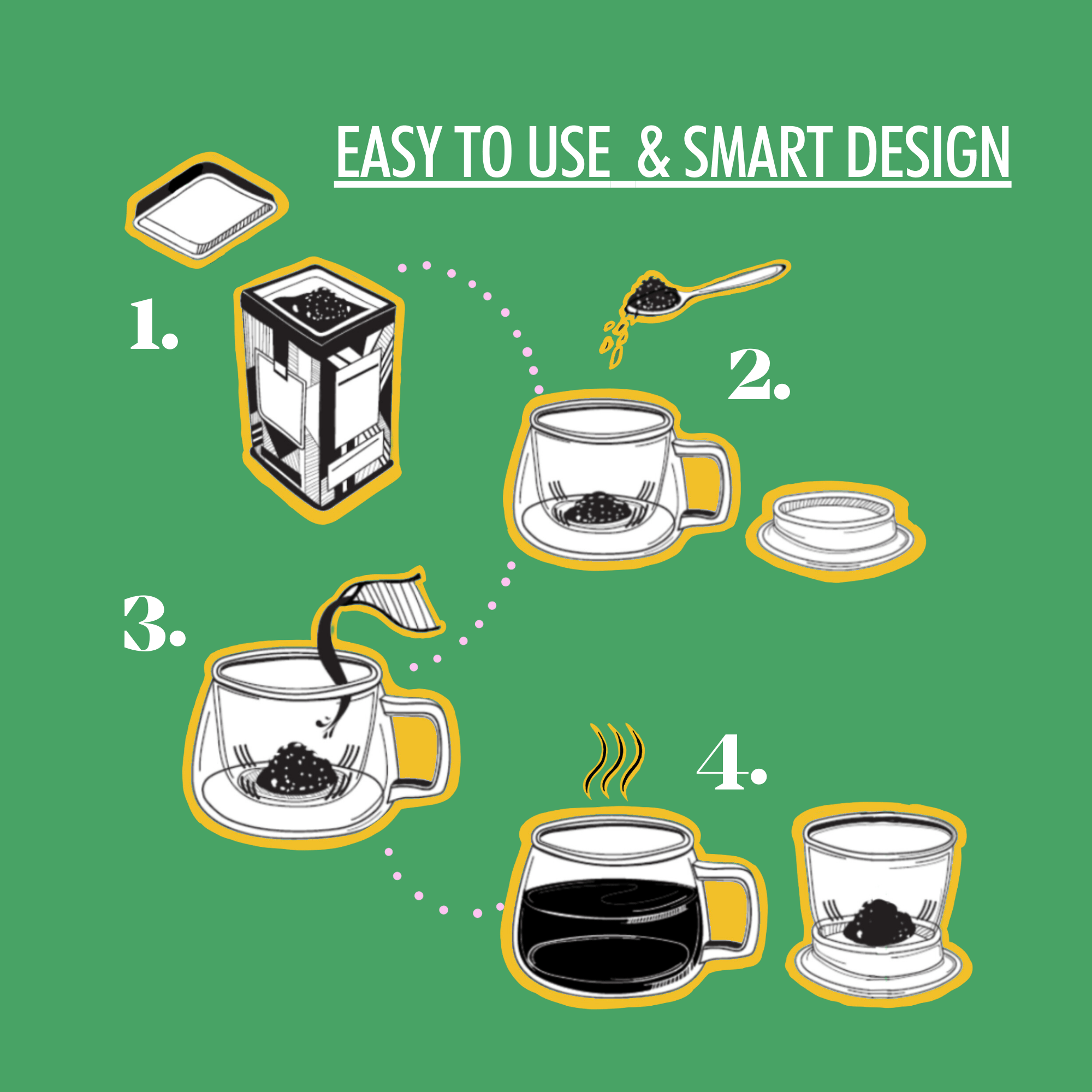 EASY TO USE & SMART DESIGN

1.

2.

3.

4.