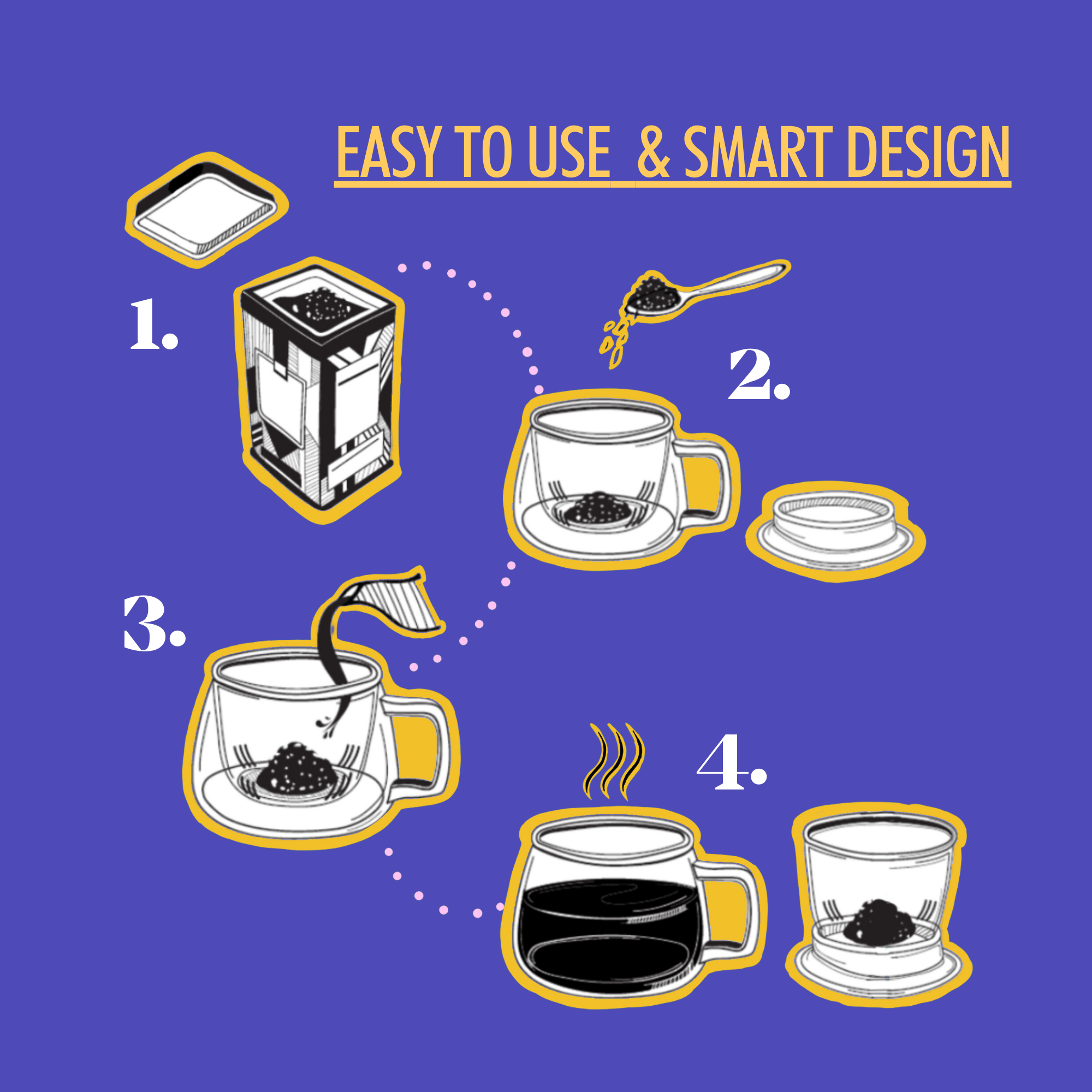 EASY TO USE & SMART DESIGN

1.

2.

3.

4.